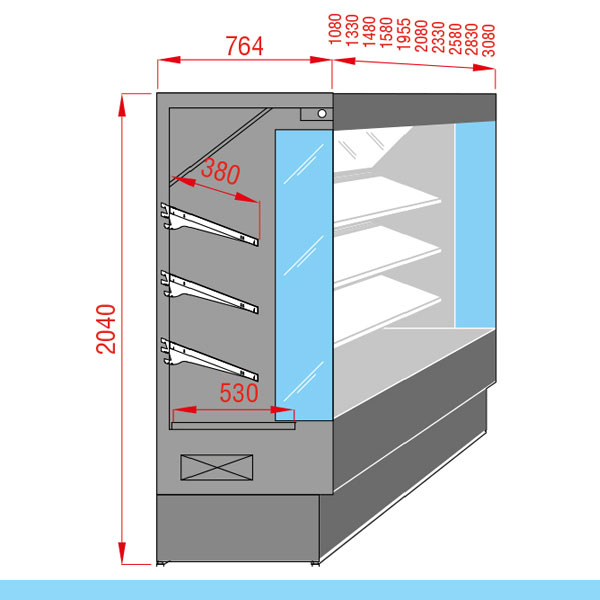 764

1080
1330
1480
1580
1955
2080
2330
2580
2830
3080

380

2040

530